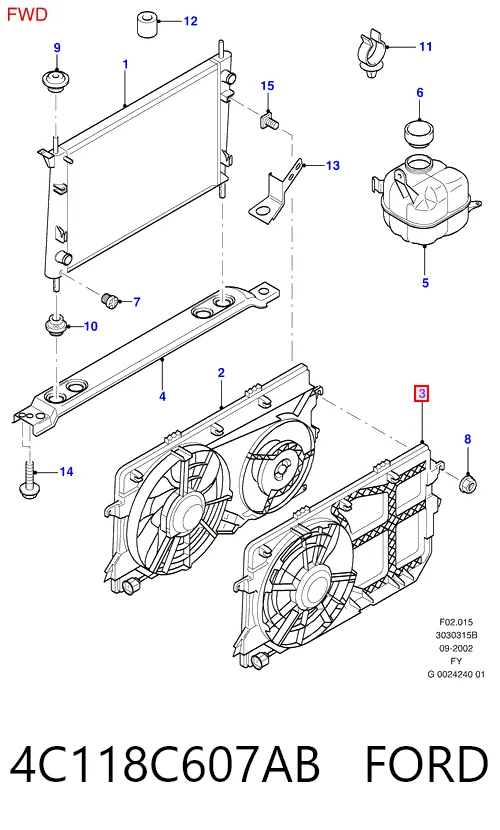 FWD

12
9
1
11
15
6
13
5
7
10
4
2
3
8
14

F02.015
3030315B
09-2002
FY
G 0024240 01

4C118C607AB FORD