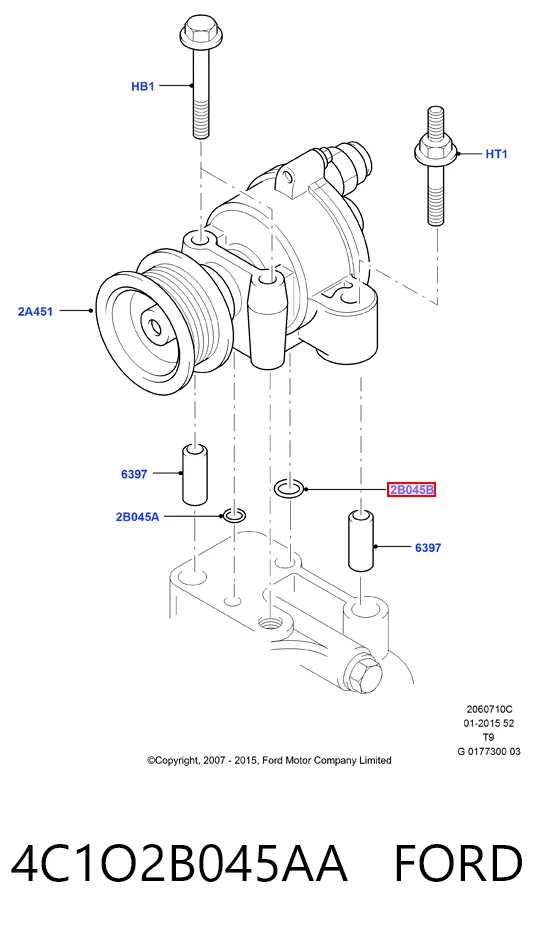 HB1

HT1

2A451

6397

2B045B

2B045A

6397

2060710C
01-2015 52
T9
G 0177300 03

©Copyright, 2007 - 2015, Ford Motor Company Limited

4C1O2B045AA FORD