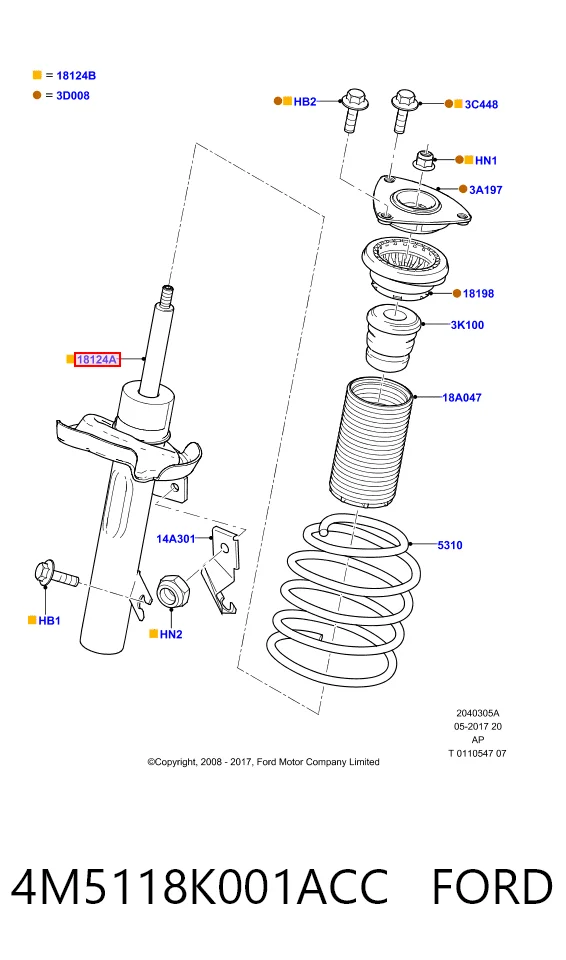 = 18124B
= 3D008

HB2
3C448
HN1
3A197
18198
3K100
18124A
18A047
14A301
5310
HB1
HN2

2040305A
05-2017 20
AP
T 0110547 07

©Copyright, 2008 - 2017, Ford Motor Company Limited

4M5118K001ACC FORD