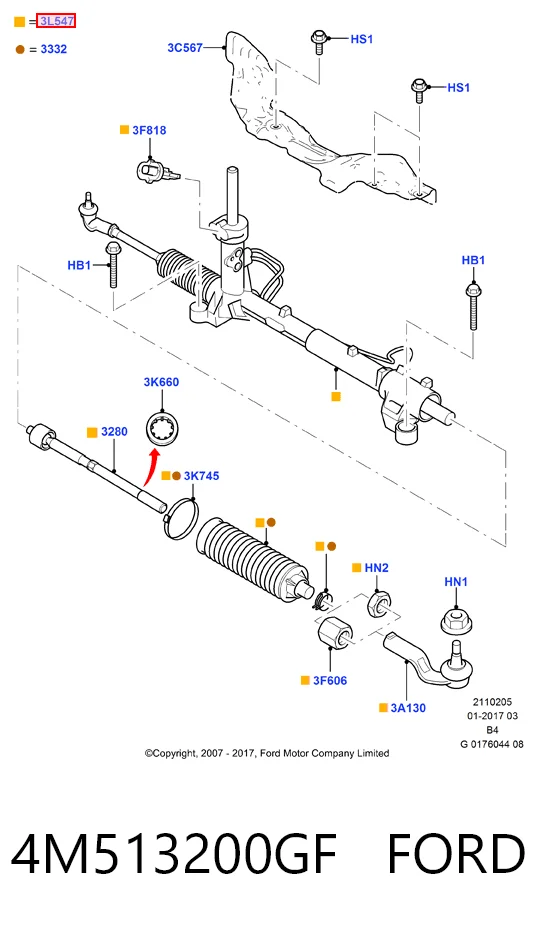 = 3L547

= 3332

3C567

HS1

HS1

3F818

HB1

HB1

3K660

3280

3K745

HN2

HN1

3F606

3A130

2110205
01-2017 03
B4
G 0176044 08

©Copyright, 2007 - 2017, Ford Motor Company Limited

4M513200GF FORD