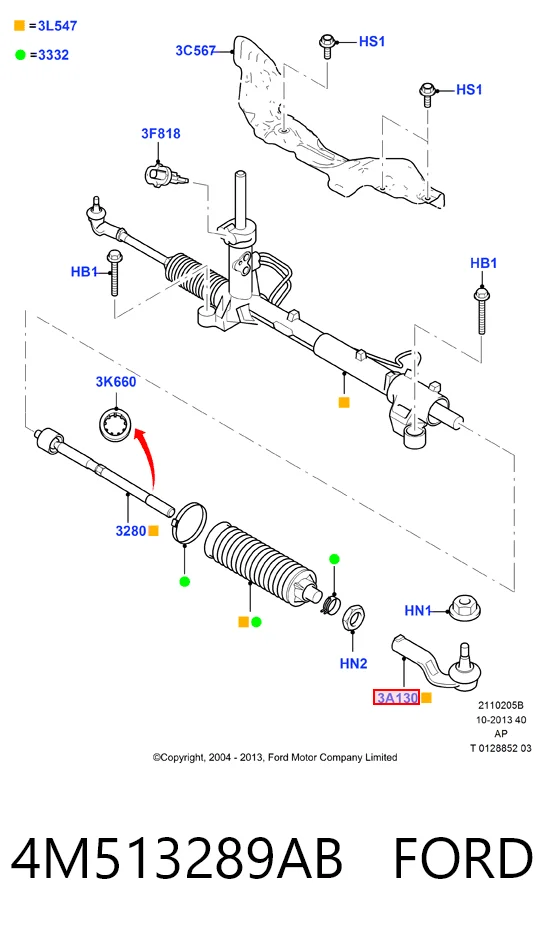 =3L547

=3332

3C567

HS1

HS1

3F818

HB1

HB1

3K660

3280

HN1

HN2

3A130

2110205B
10-2013 40
AP
T 0128852 03

©Copyright, 2004 - 2013, Ford Motor Company Limited

4M513289AB FORD