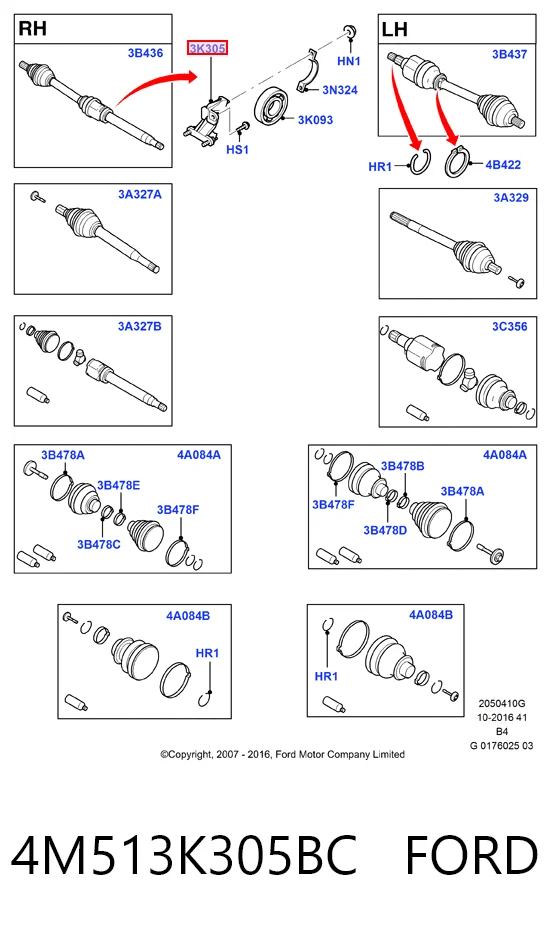 RH
3B436
3K305
HN1
3N324
3K093
HS1
LH
3B437
HR1
4B422
3A327A
3A329
3A327B
3C356
3B478A
4A084A
3B478E
3B478F
3B478C
4A084A
3B478B
3B478F
3B478A
3B478D
4A084B
HR1
4A084B
HR1
2050410G
10-2016 41
B4
G 0176025 03
©Copyright, 2007 - 2016, Ford Motor Company Limited

4M513K305BC FORD