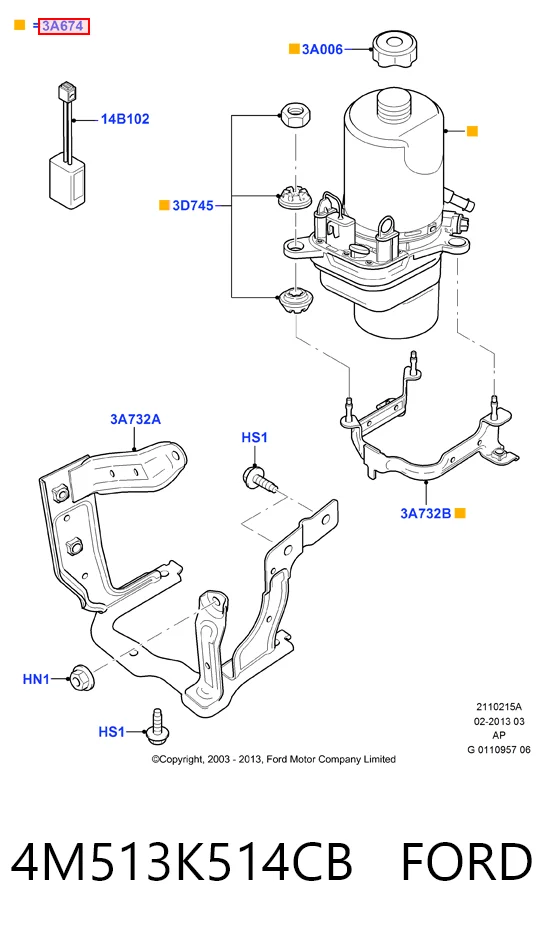 = 3A674

3A006

14B102

3D745

3A732A

HS1

3A732B

HN1

HS1

2110215A
02-2013 03
AP
G 0110957 06

©Copyright, 2003 - 2013, Ford Motor Company Limited

4M513K514CB FORD