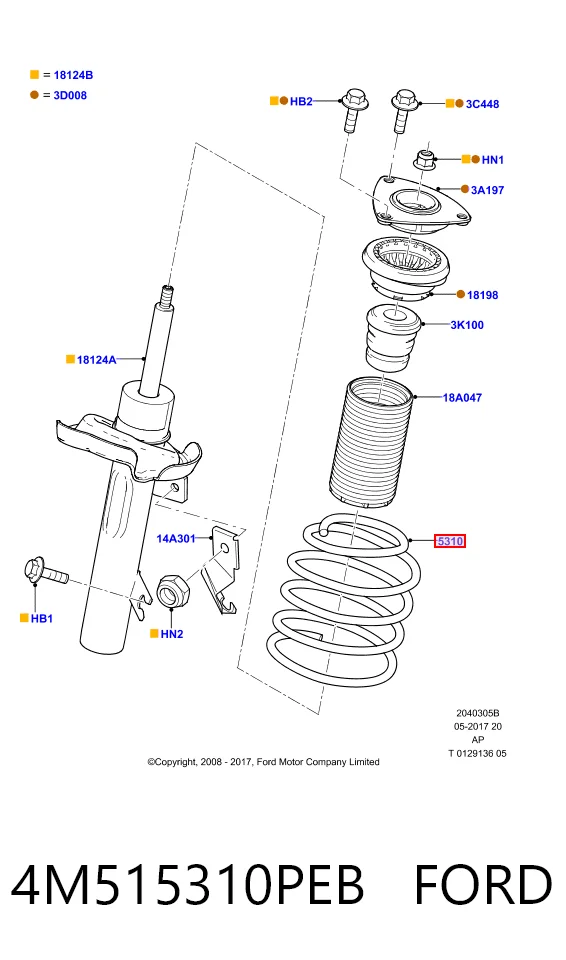 = 18124B
= 3D008

HB2
3C448
HN1
3A197
18198
3K100
18124A
18A047
14A301
5310
HB1
HN2

2040305B
05-2017 20
AP
T 0129136 05

©Copyright, 2008 - 2017, Ford Motor Company Limited

4M515310PEB FORD