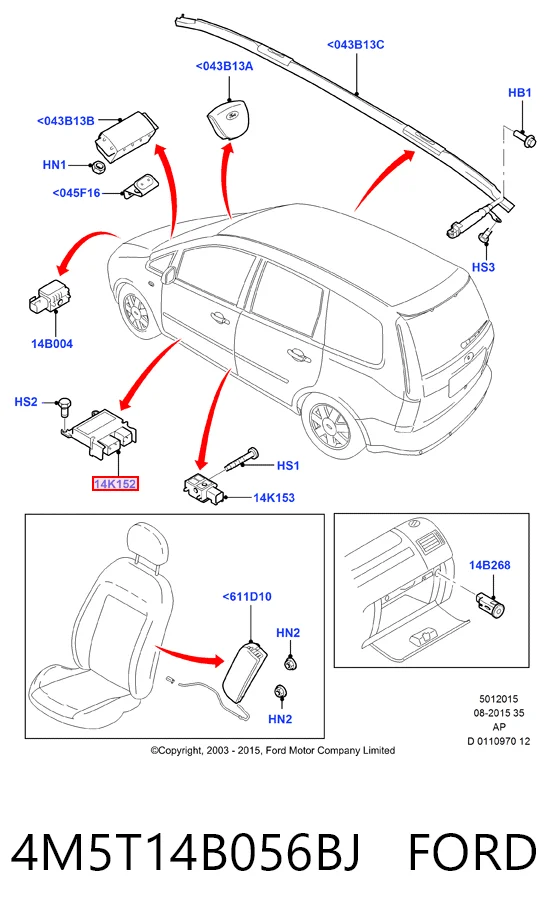 <043B13C
<043B13A
<043B13B
HB1
HN1
<045F16
HS3
14B004
HS2
14K152
HS1
14K153
<611D10
HN2
HN2
14B268
5012015
08-2015 35
AP
D 0110970 12
©Copyright, 2003 - 2015, Ford Motor Company Limited

4M5T14B056BJ FORD