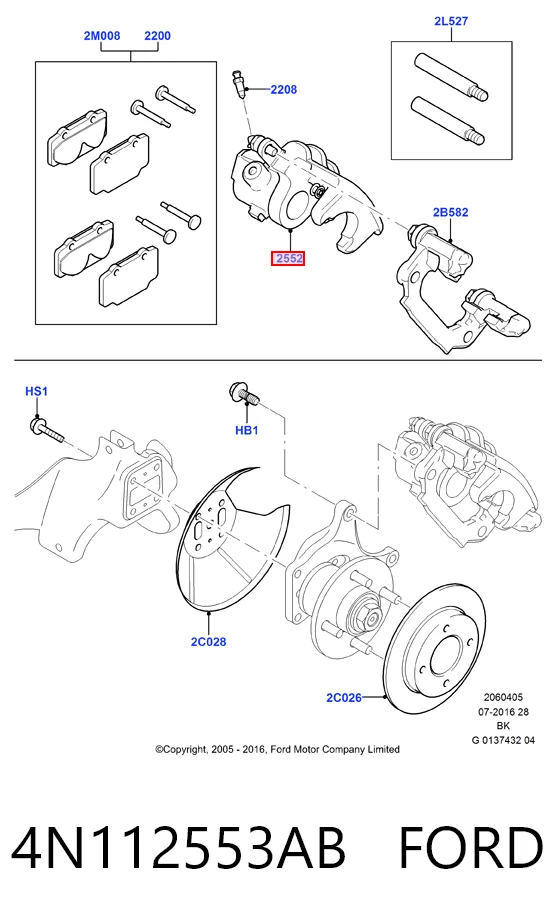 2M008 2200

2L527

2208

2B582

2552

HS1

HB1

2C028

2C026

2060405
07-2016 28
BK
G 0137432 04

©Copyright, 2005 - 2016, Ford Motor Company Limited

4N112553AB FORD