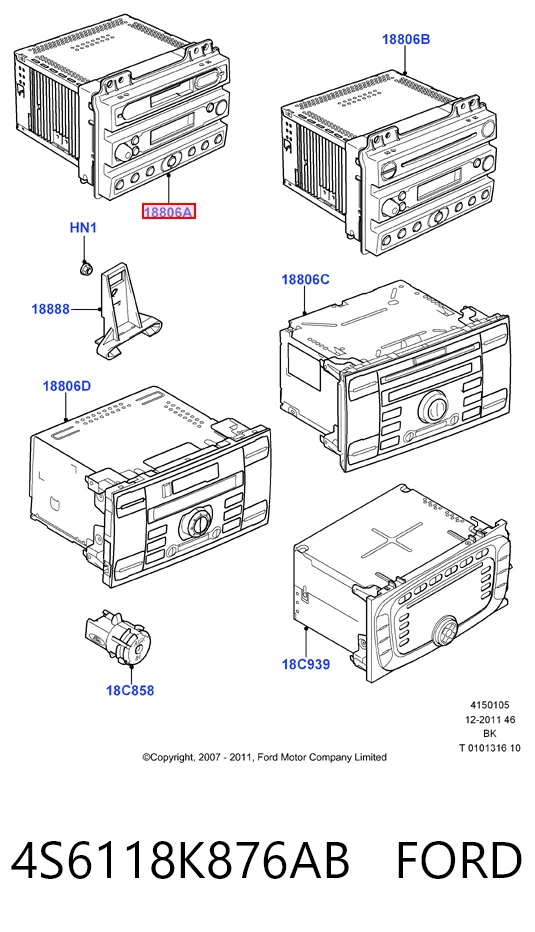 18806B

18806A

HN1

18888

18806C

18806D

18C858

18C939

4150105
12-2011 46
BK
T 0101316 10

©Copyright, 2007 - 2011, Ford Motor Company Limited

4S6118K876AB FORD