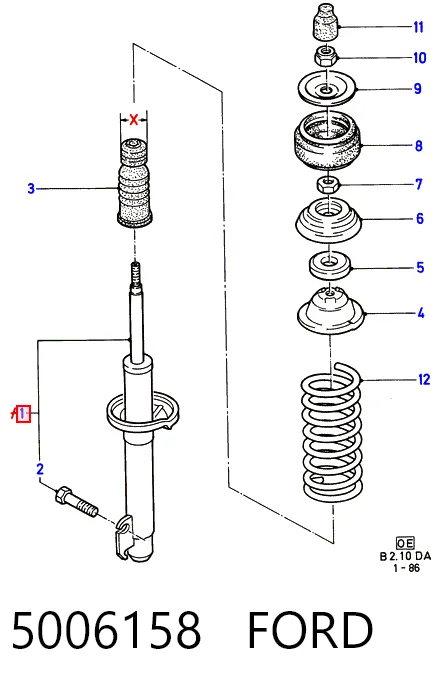 11
10
9
X
8
3
7
6
5
4
12
1
2
OE
B 2.10 DA
1 - 86

5006158 FORD