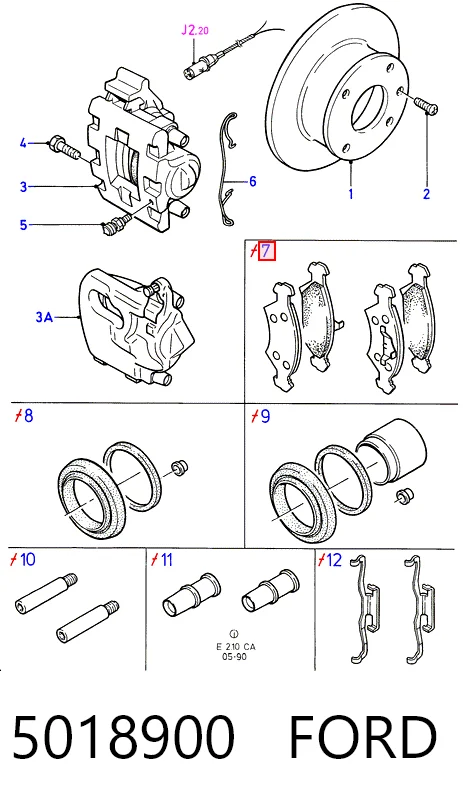 J2.20

4

3

5

6

1

2

3A

7

8

9

10

11

12

E 210 CA
05-90

5018900 FORD