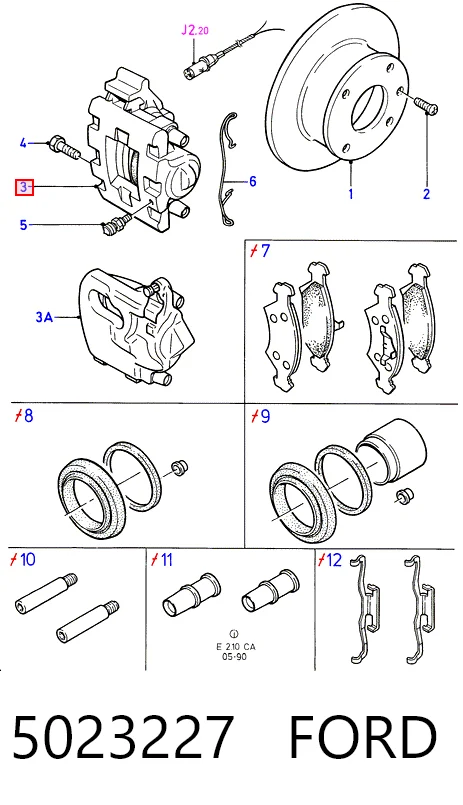 J2.20

4

3

5

6

1

2

3A

7

8

9

10

11

12

E 210 CA
05-90

5023227 FORD