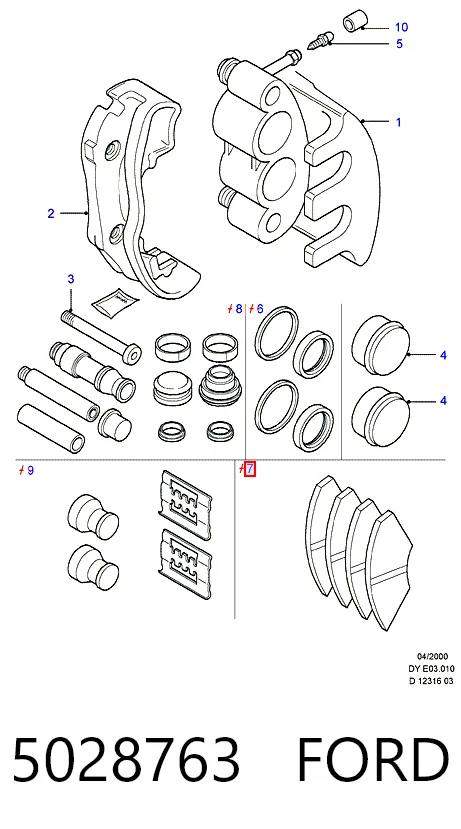 10
5
1
2
3
8
6
4
4
9
7
04/2000
DY E03.010
D 12316 03
5028763 FORD