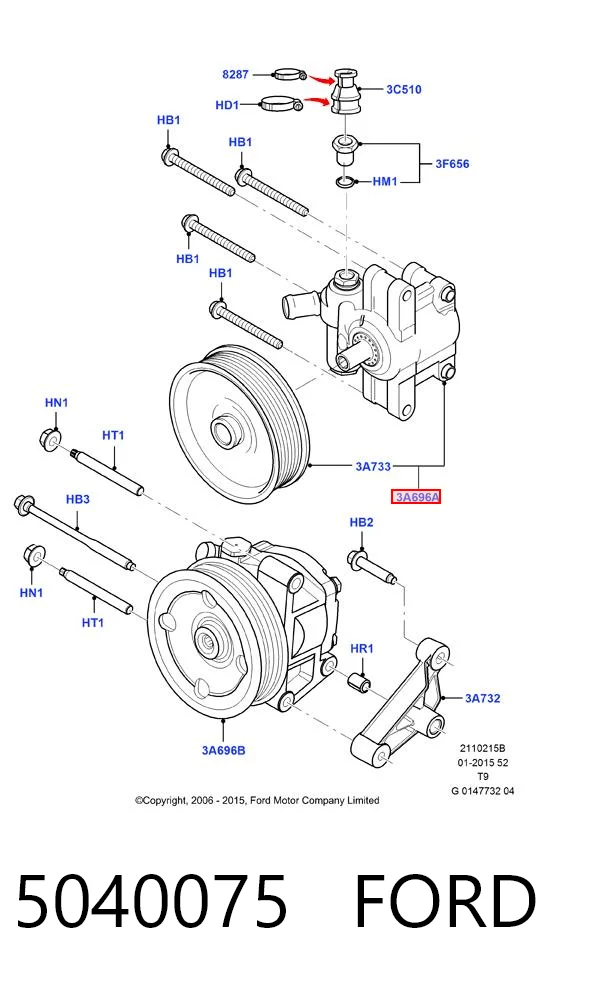 8287
3C510
HD1
HB1
HB1
3F656
HM1
HB1
HB1
HN1
HT1
3A733
3A696A
HB3
HB2
HN1
HT1
HR1
3A732
3A696B
2110215B
01-2015 52
T9
G 0147732 04
©Copyright, 2006 - 2015, Ford Motor Company Limited

5040075 FORD