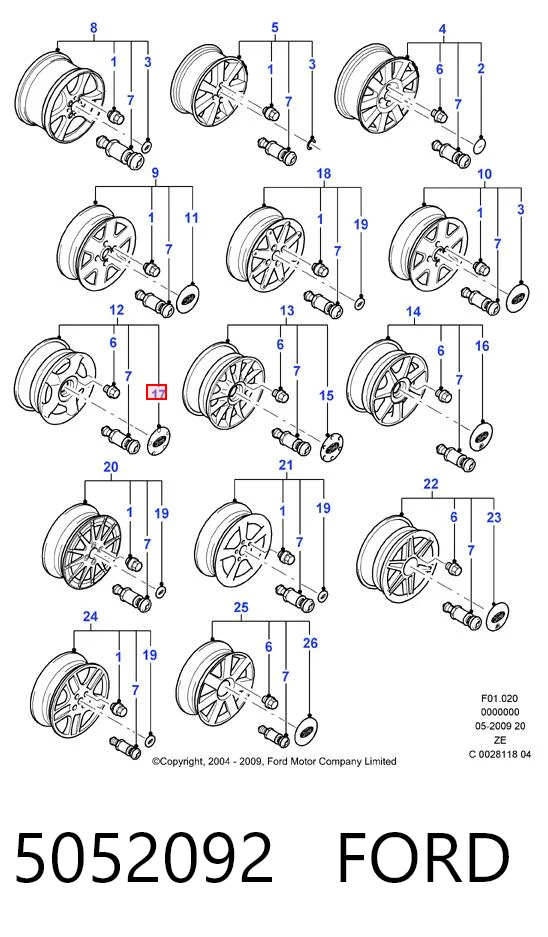 8
1
7
3
5
1
7
3
4
6
7
2
9
1
7
11
18
1
7
19
10
1
7
3
12
6
7
17
13
6
7
15
14
6
7
16
20
1
7
19
21
1
7
19
22
6
7
23
24
1
7
19
25
6
7
26

F01.020
0000000
05-2009 20
ZE
C 0028118 04

©Copyright, 2004 - 2009, Ford Motor Company Limited

5052092 FORD