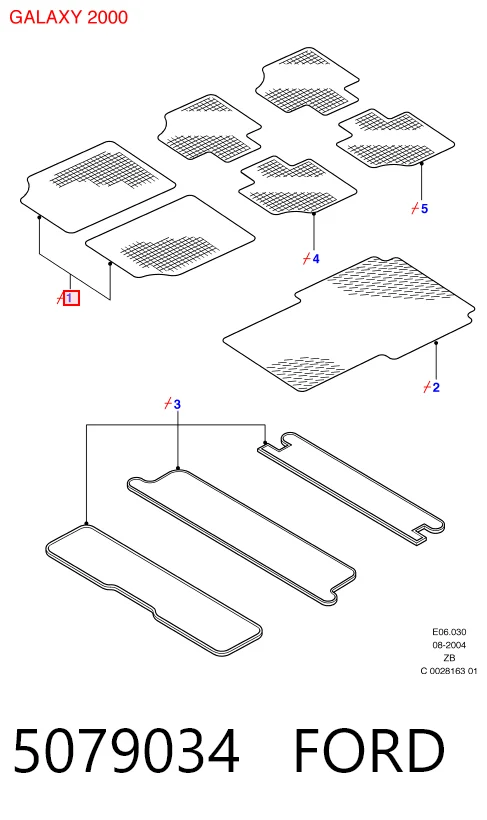 GALAXY 2000

5

4

1

2

3

E06.030
08-2004
ZB
C 0028163 01

5079034 FORD