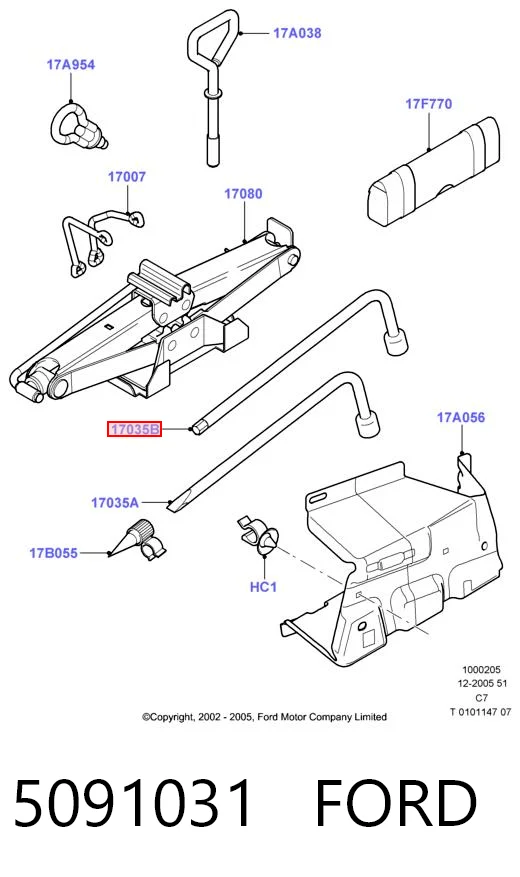 17A038

17A954

17F770

17007

17080

17035B

17A056

17035A

17B055

HC1

1000205
12-2005 51
C7
T 0101147 07

©Copyright, 2002 - 2005, Ford Motor Company Limited

5091031 FORD