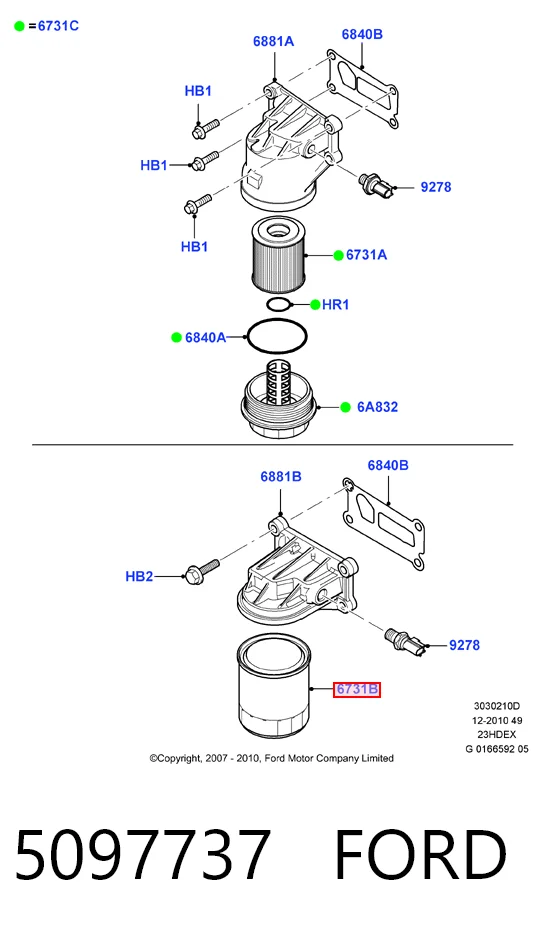 =6731C

6881A

6840B

HB1

HB1

9278

HB1

6731A

HR1

6840A

6A832

6881B

6840B

HB2

9278

6731B

3030210D
12-2010 49
23HDEX
G 0166592 05

©Copyright, 2007 - 2010, Ford Motor Company Limited

5097737 FORD