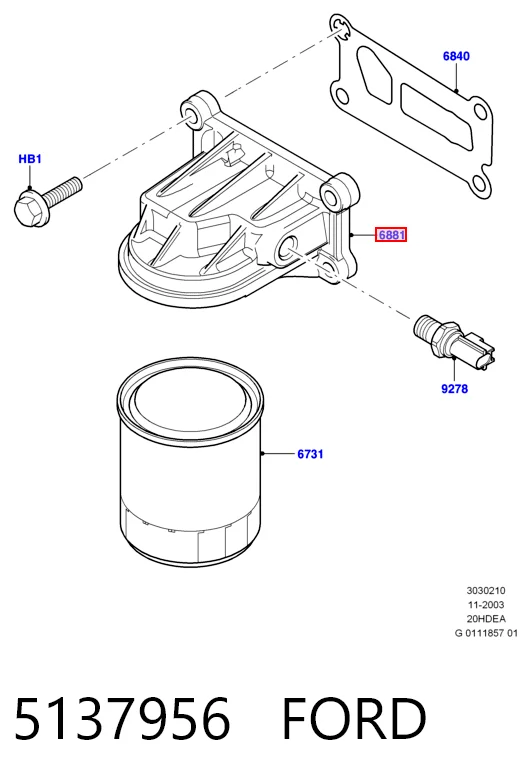 6840

HB1

6881

9278

6731

3030210
11-2003
20HDEA
G 0111857 01

5137956 FORD