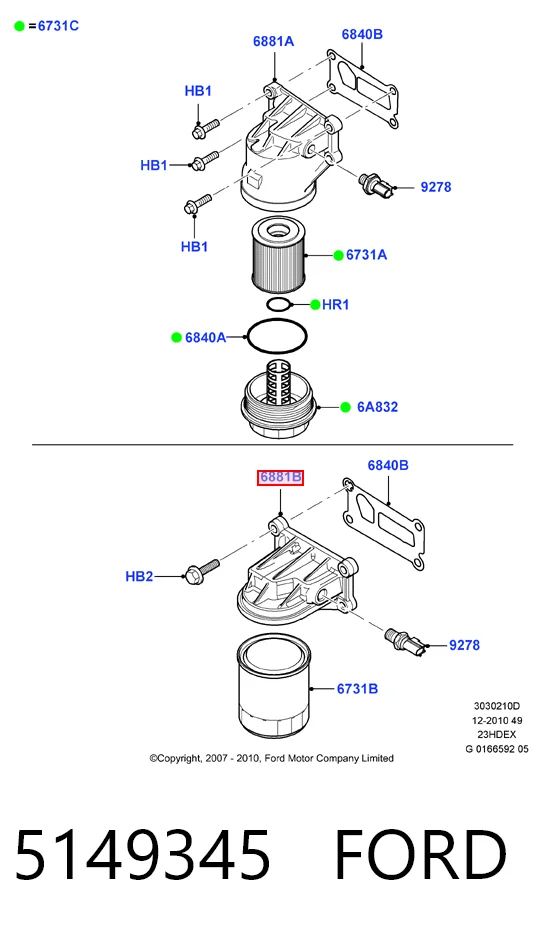 =6731C

6881A

6840B

HB1

HB1

9278

HB1

6731A

HR1

6840A

6A832

6881B

6840B

HB2

9278

6731B

3030210D
12-2010 49
23HDEX
G 0166592 05

©Copyright, 2007 - 2010, Ford Motor Company Limited

5149345 FORD