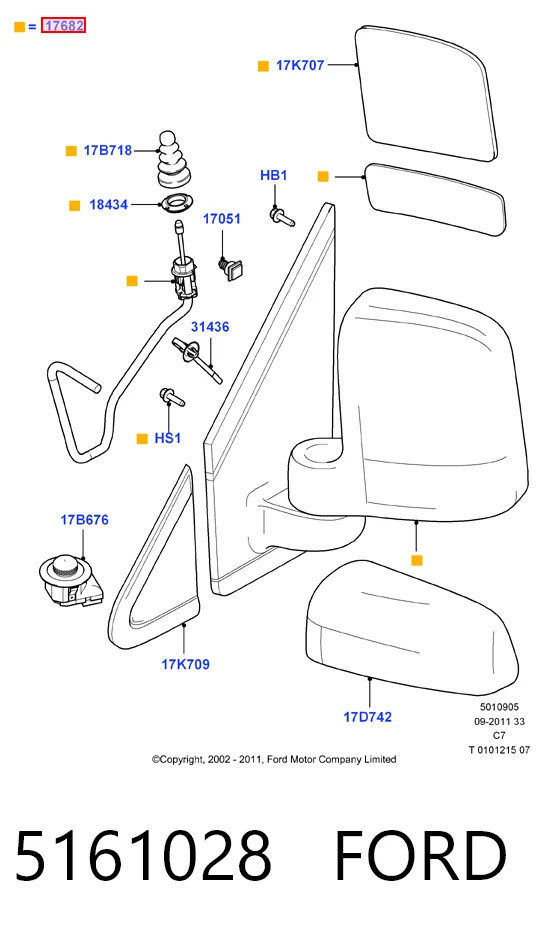 = 17682

17K707

17B718

HB1

18434

17051

31436

HS1

17B676

17K709

17D742

5010905
09-2011 33
C7
T 0101215 07

©Copyright, 2002 - 2011, Ford Motor Company Limited

5161028 FORD