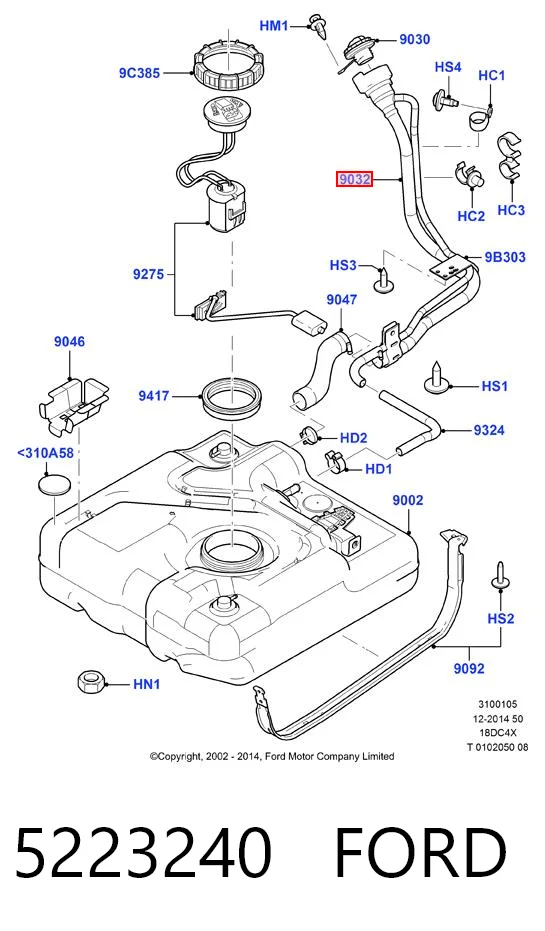 HM1
9030
9C385
HS4
HC1
9032
HC2
HC3
9275
HS3
9B303
9047
9046
9417
HS1
HD2
9324
<310A58
HD1
9002
HS2
9092
HN1
3100105
12-2014 50
18DC4X
T 0102050 08
©Copyright, 2002 - 2014, Ford Motor Company Limited

5223240 FORD