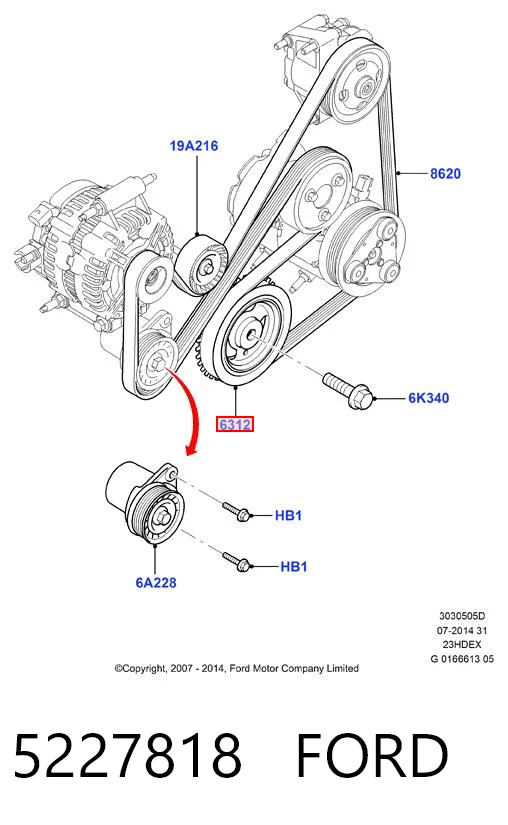 19A216

8620

6K340

6312

HB1

HB1

6A228

3030505D
07-2014 31
23HDEX
G 0166613 05

©Copyright, 2007 - 2014, Ford Motor Company Limited

5227818 FORD