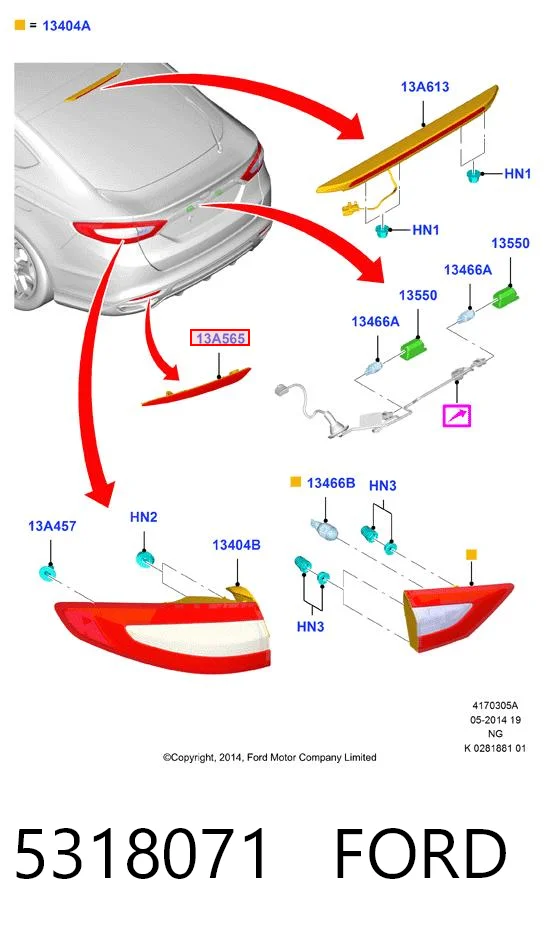 = 13404A

13A613

HN1

HN1

13550

13466A

13550

13466A

13A565

13466B

HN3

13A457

HN2

13404B

HN3

4170305A
05-2014 19
NG
K 0281881 01

©Copyright, 2014, Ford Motor Company Limited

5318071 FORD