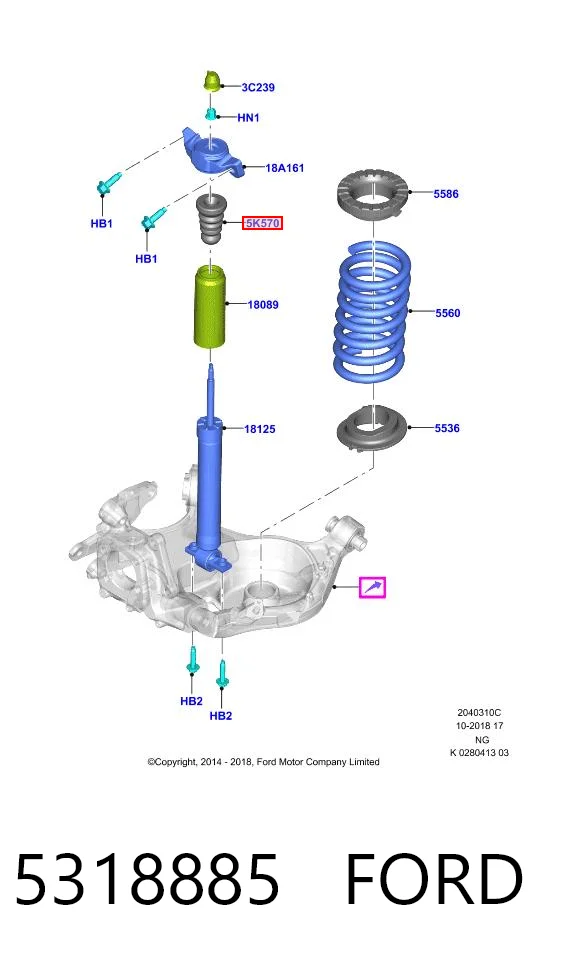 3C239
HN1
18A161
HB1
HB1
5K570
5586
18089
5560
18125
5536
HB2
HB2

2040310C
10-2018 17
NG
K 0280413 03

©Copyright, 2014 - 2018, Ford Motor Company Limited

5318885 FORD