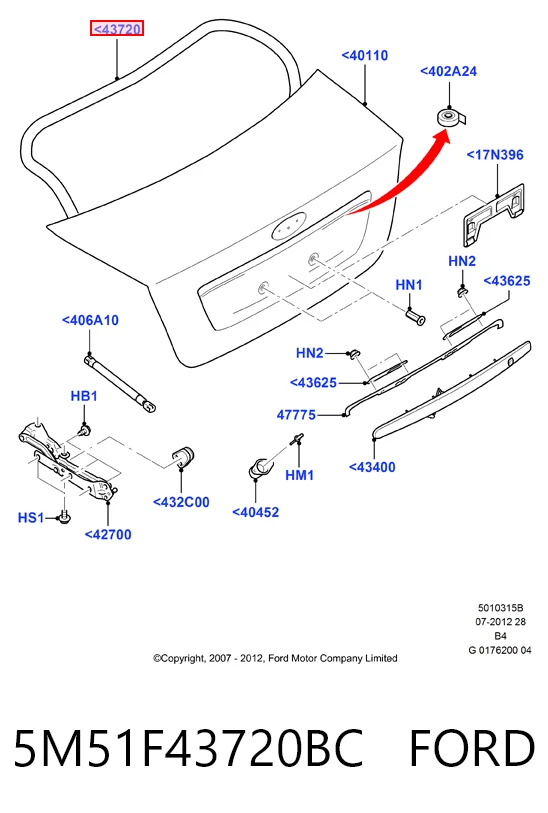 <43720
<40110
<402A24
<17N396
HN2
<43625
HN1
<406A10
HN2
<43625
47775
HB1
<43400
HM1
<432C00
<40452
HS1
<42700

5010315B
07-2012 28
B4
G 0176200 04

©Copyright, 2007 - 2012, Ford Motor Company Limited

5M51F43720BC FORD