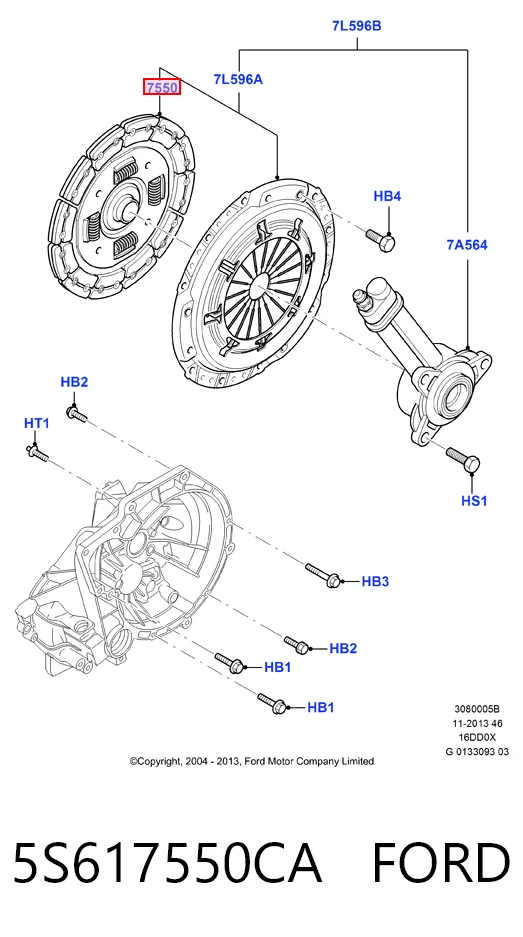 7L596B

7550

7L596A

HB4

7A564

HB2

HT1

HS1

HB3

HB2

HB1

HB1

3080005B
11-2013 46
16DD0X
G 0133093 03

©Copyright, 2004 - 2013, Ford Motor Company Limited

5S617550CA FORD