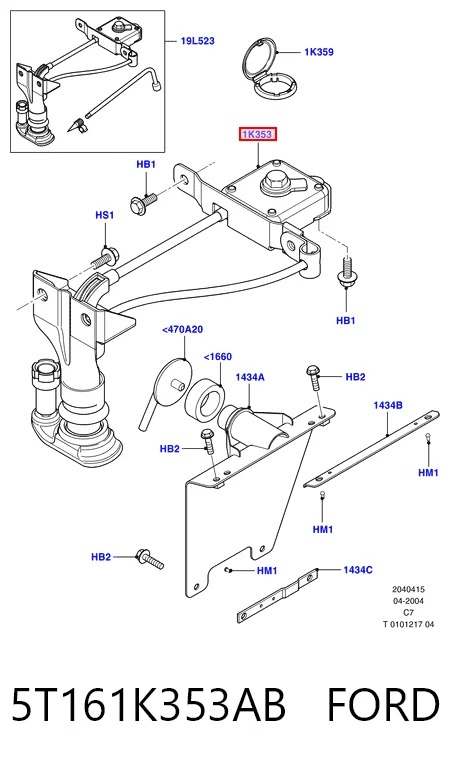 19L523

1K359

1K353

HB1

HS1

HB1

<470A20

<1660

1434A

HB2

1434B

HB2

HM1

HM1

HB2

HM1

1434C

2040415
04-2004
C7
T 0101217 04

5T161K353AB FORD