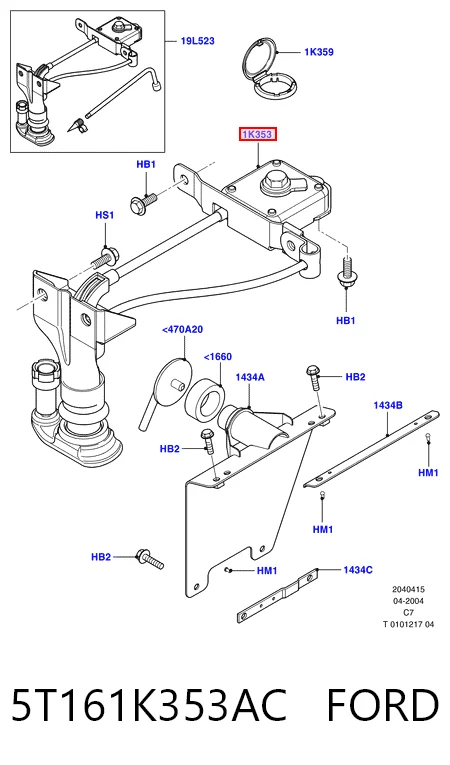 19L523
1K359
1K353
HB1
HS1
HB1
<470A20
<1660
1434A
HB2
1434B
HB2
HM1
HM1
HB2
HM1
1434C
2040415
04-2004
C7
T 0101217 04

5T161K353AC FORD