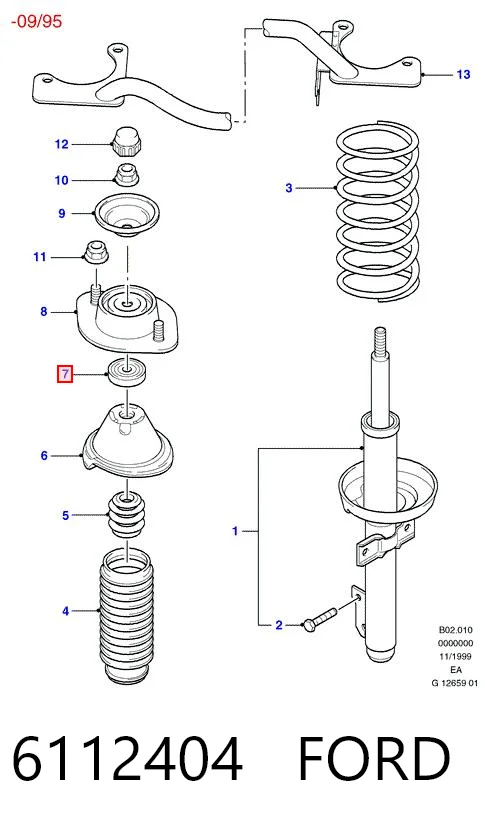 -09/95

13

12

10

3

9

11

8

7

6

5

1

4

2

B02.010
0000000
11/1999
EA
G 12659 01

6112404 FORD