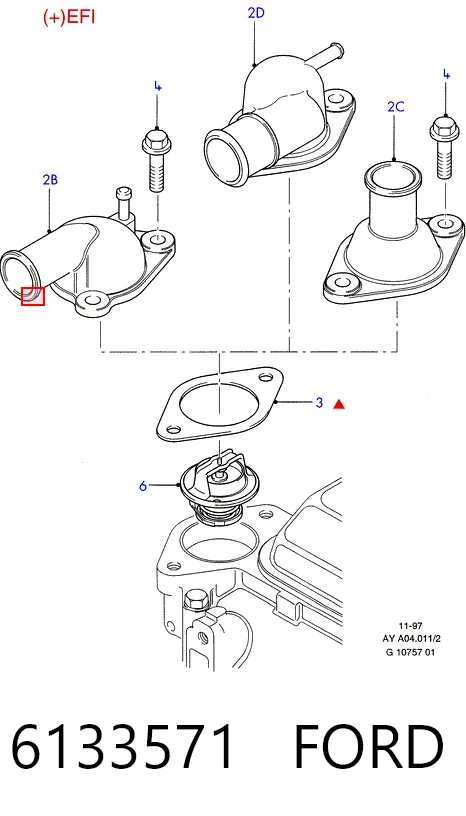 (+)EFI

2D

4

4

2C

2B

3

6

11-97
AY A04.011/2
G 10757 01

6133571 FORD