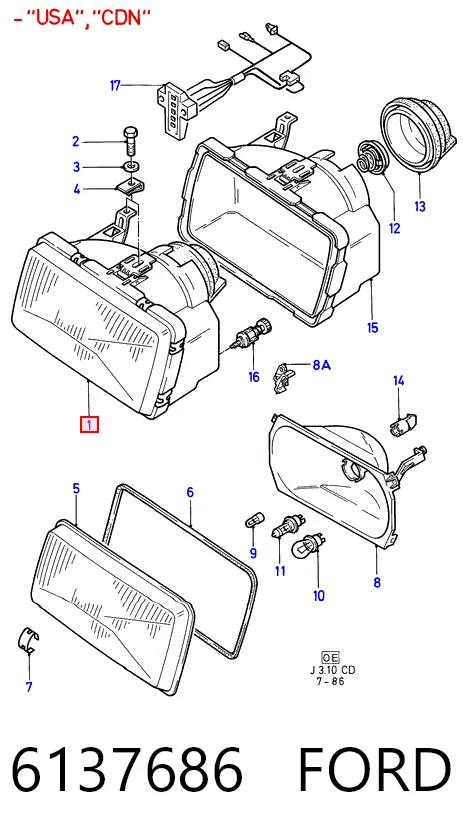 - "USA", "CDN"

17
2
3
4
13
12
15
16
8A
14
1
5
6
9
11
10
8
7

OE
J 3.10 CD
7 - 86

6137686 FORD