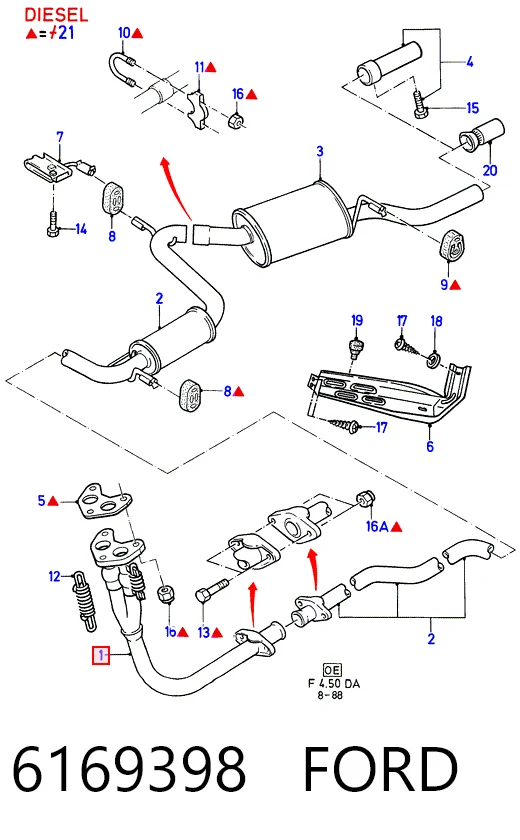 DIESEL
▲=≠21

10▲
11▲
16▲
4
15
20
7
3
14
8
9▲
2
19
17
18
8▲
17
6
5▲
16A▲
12
16▲
13▲
1
2

OE
F 4.50 DA
8-88

6169398 FORD