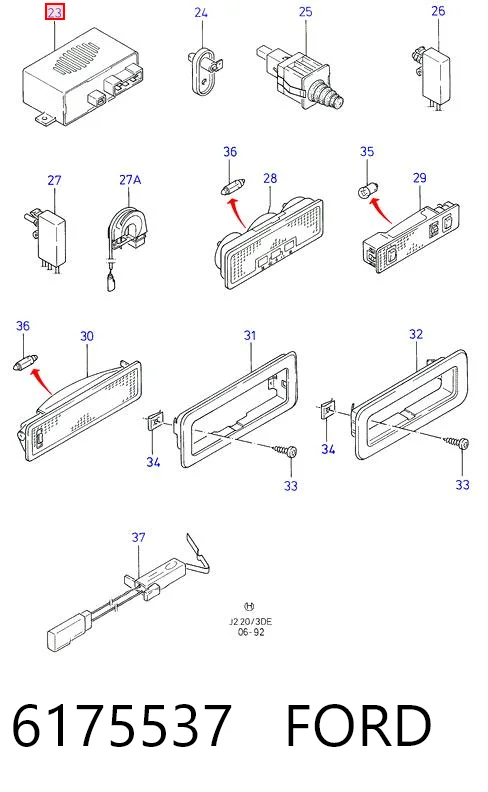 23
24
25
26
27
27A
36
28
35
29
36
30
31
32
34
33
34
33
37
H
J2 20/3DE
06-92
6175537 FORD