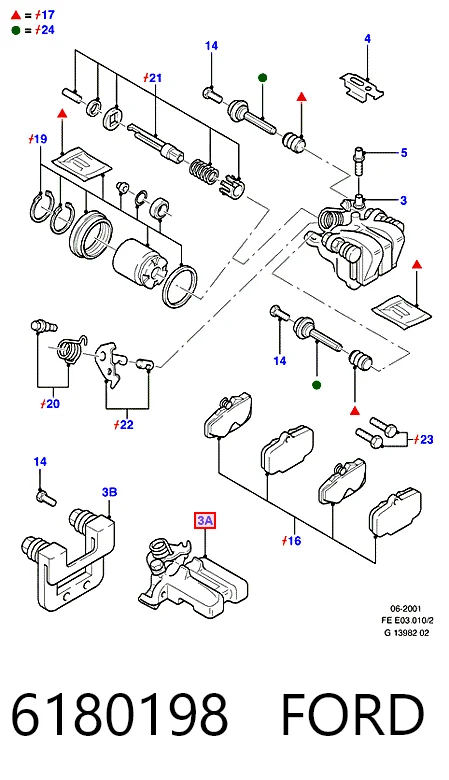 ▲ = ≠17
● = ≠24

14
4
≠21
≠19
5
3
14
≠20
≠22
≠23
14
3B
3A
≠16

06-2001
FE E03.010/2
G 13982 02

6180198 FORD