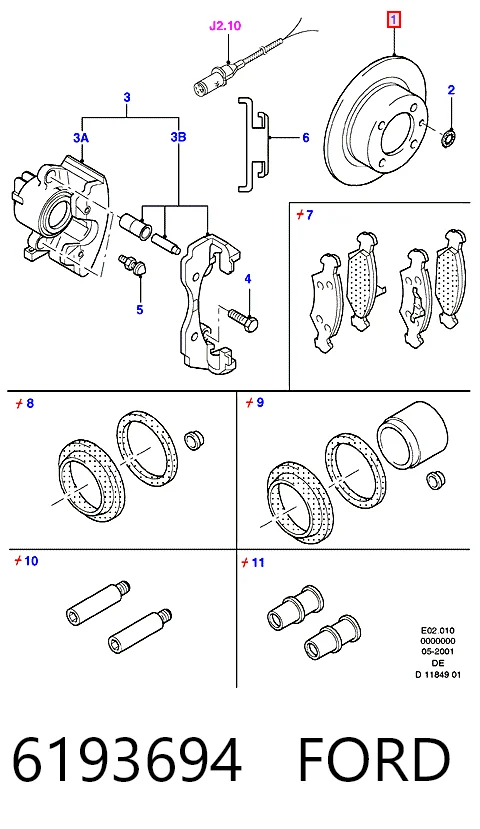 J2.10

1

2

3

3A

3B

6

4

5

7

8

9

10

11

E02.010
0000000
05-2001
DE
D 11849 01

6193694 FORD