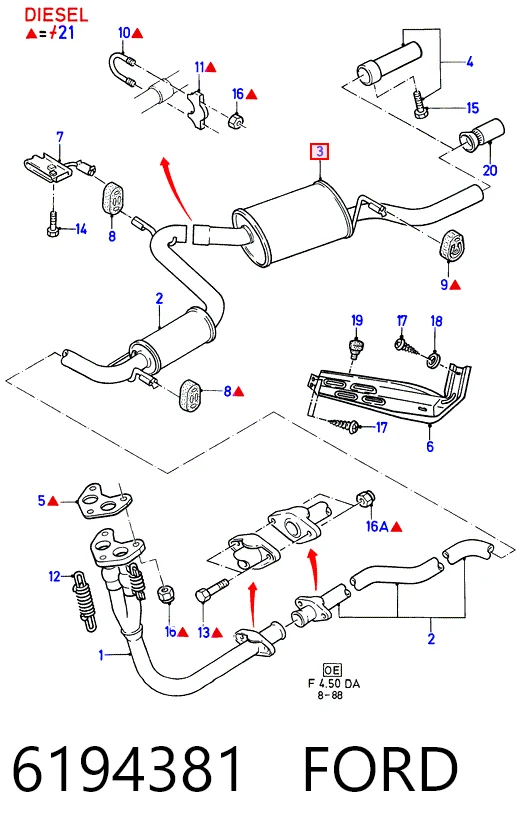 DIESEL
▲=≠21

10▲
11▲
16▲
4
15
20
7
3
14
8
9▲
2
19
17
18
8▲
17
6
5▲
16A▲
12
16▲
13▲
1
2

OE
F 4.50 DA
8-88

6194381 FORD