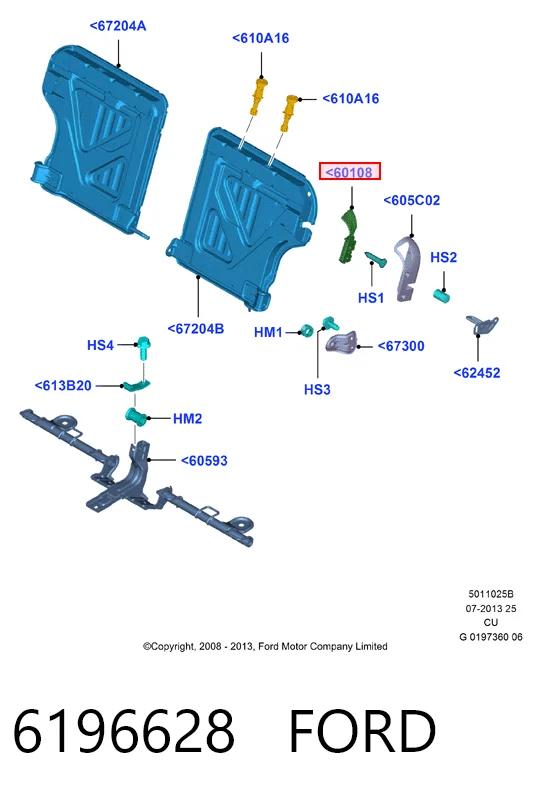 <67204A

<610A16

<610A16

<60108

<605C02

HS2

HS1

<67204B

HM1

<67300

HS4

HS3

<62452

<613B20

HM2

<60593

5011025B
07-2013 25
CU
G 0197360 06

©Copyright, 2008 - 2013, Ford Motor Company Limited

6196628 FORD