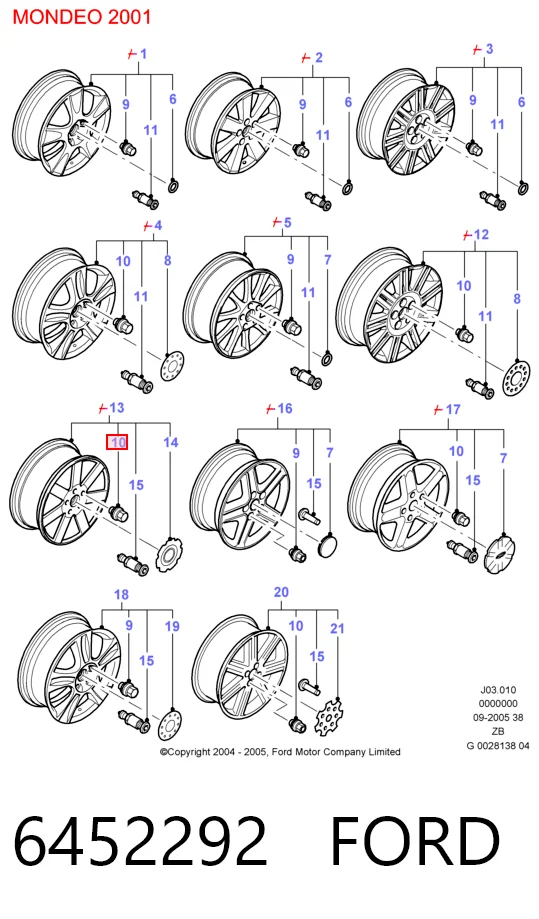 MONDEO 2001

1
9
11
6

2
9
11
6

3
9
11
6

4
10
11
8

5
9
11
7

12
10
11
8

13
10
15
14

16
9
15
7

17
10
15
7

18
9
15
19

20
10
15
21

J03.010
0000000
09-2005 38
ZB
G 0028138 04

©Copyright 2004 - 2005, Ford Motor Company Limited

6452292 FORD