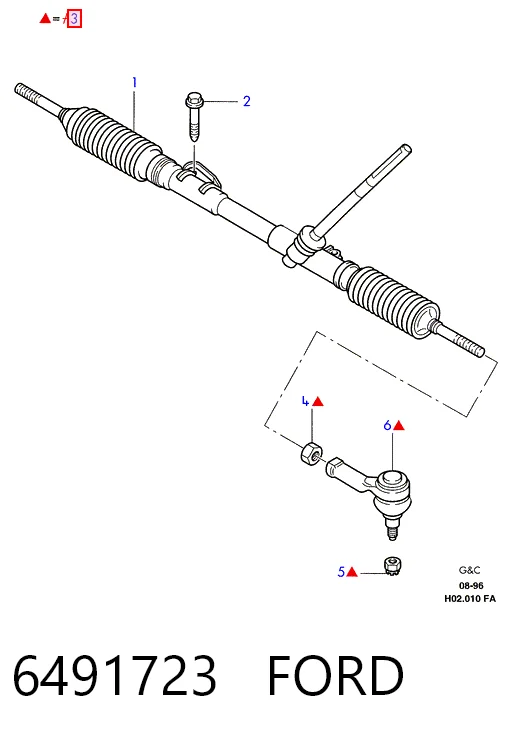 ▲= 3

1

2

4▲

6▲

5▲

G&C
08-96
H02.010 FA

6491723 FORD