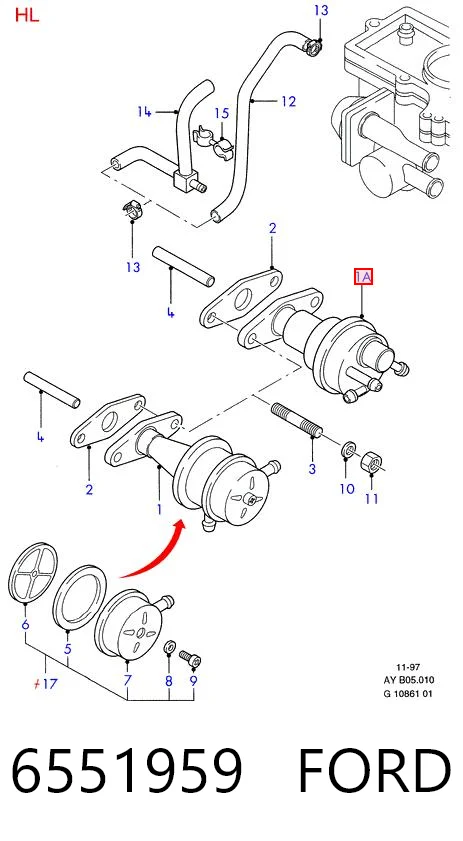 HL

13

14

15

12

13

4

2

1A

4

2

1

3

10

11

6

5

≠17

7

8

9

11-97
AY B05.010
G 10861 01

6551959 FORD