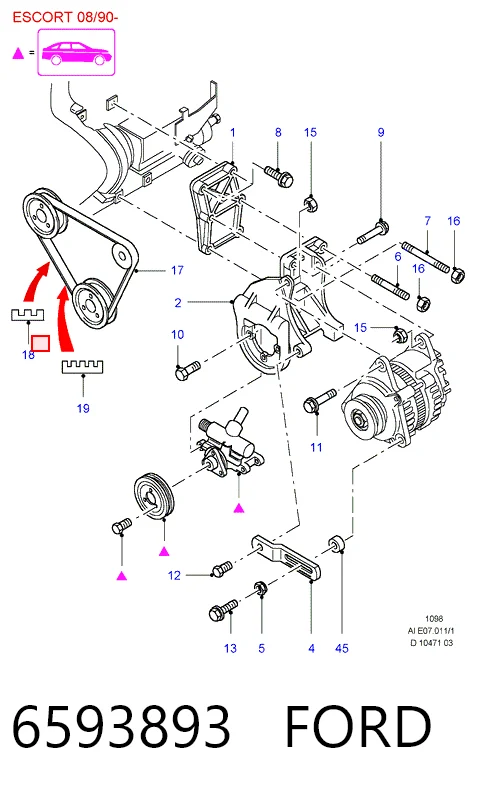 ESCORT 08/90-

=

1
8
15
9
7
16
6
16
17
2
15
10
18
19
11
12
13
5
4
45

1098
AI E07.011/1
D 10471 03

6593893 FORD