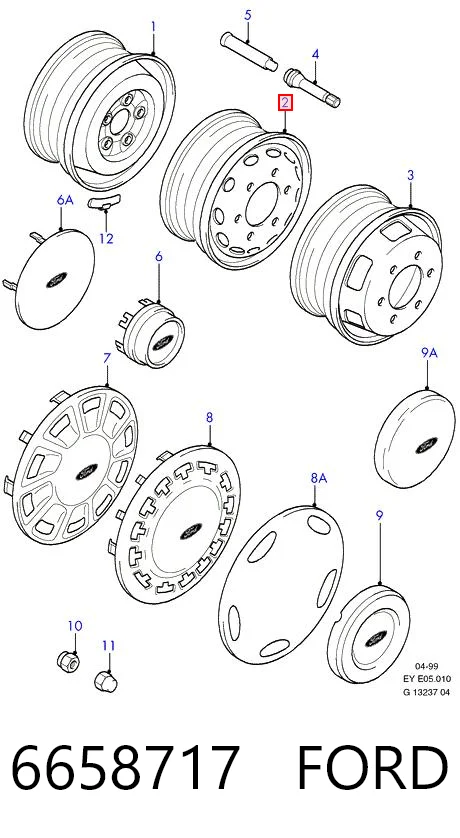 1
5
4
2
3
6A
12
6
7
9A
8
8A
9
10
11
04-99
EY E05.010
G 13237 04

6658717 FORD