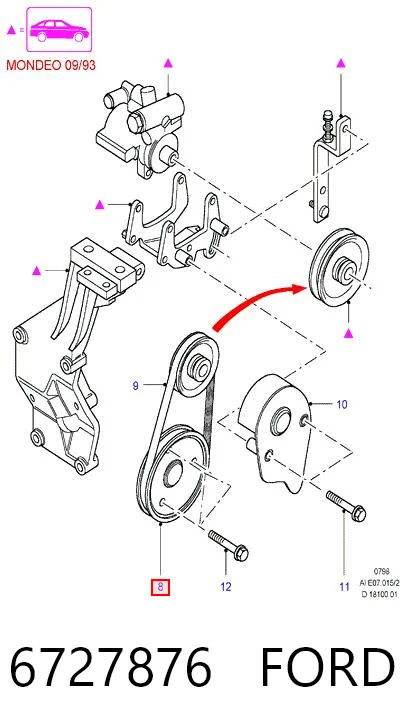 ▲ =

MONDEO 09/93

9

10

8

12

11

0798
AI E07.015/2
D 18100 01

6727876 FORD