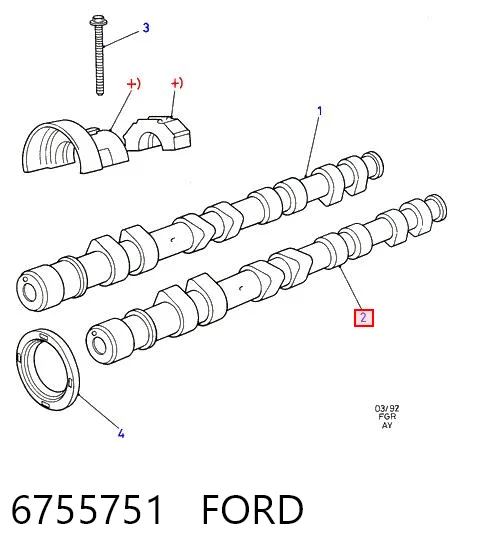 3

+)

+)

1

2

4

03/92
FGR
AY

6755751 FORD