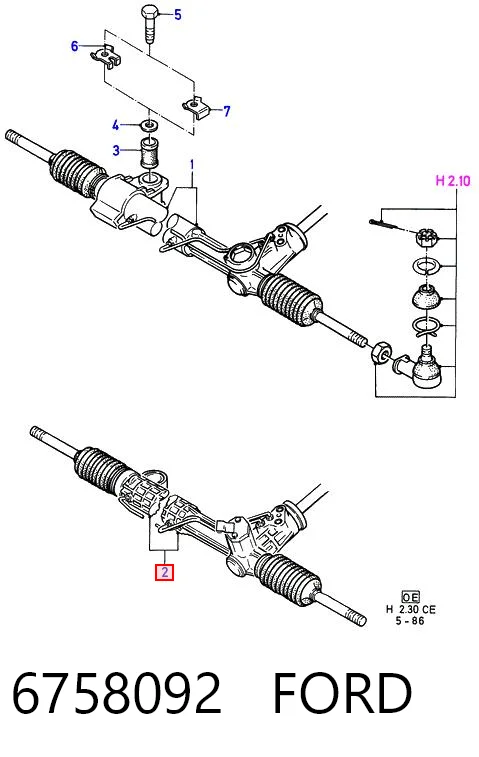 5
6
7
4
3
1
H 2.10
2
OE
H 2.30 CE
5 - 86
6758092 FORD