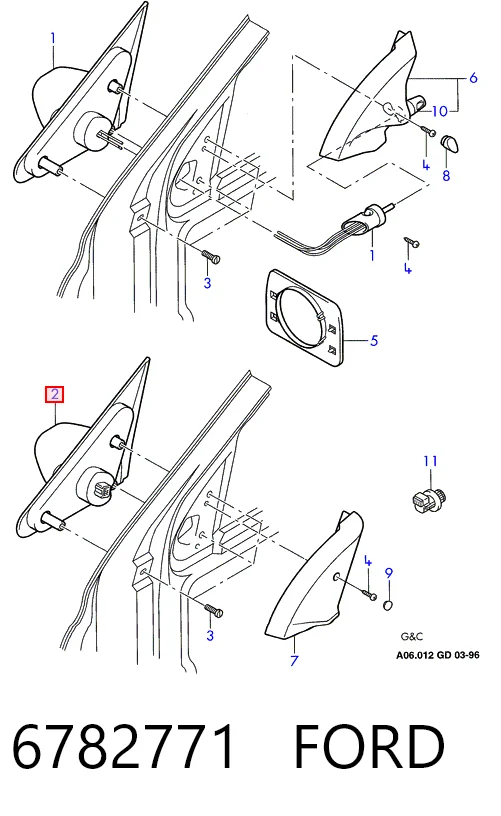 1
6
10
4
8
1
4
3
5
2
11
4
9
3
7
G&C
A06.012 GD 03-96

6782771 FORD