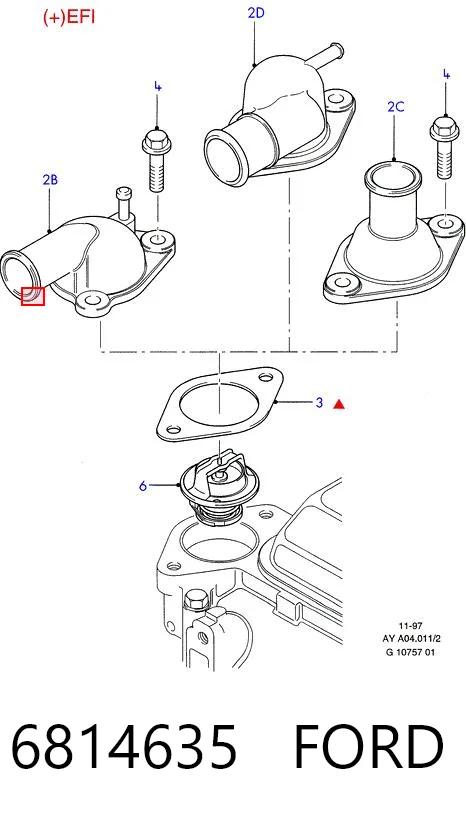 (+)EFI

2D

4

4

2C

2B

3

6

11-97
AY A04.011/2
G 10757 01

6814635 FORD